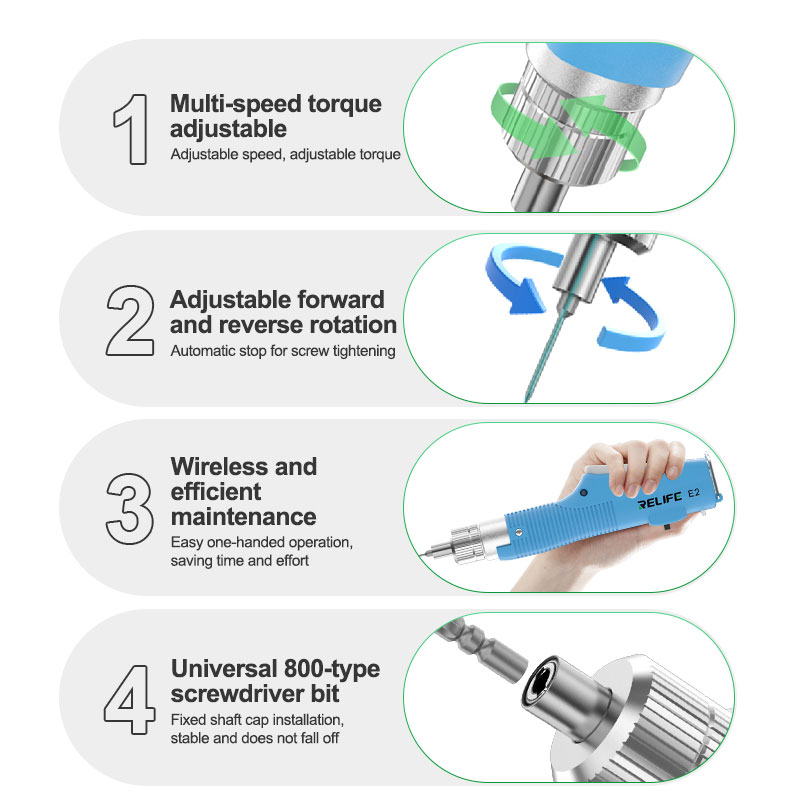 1
Multi-speed torque adjustable
Adjustable speed, adjustable torque

2
Adjustable forward and reverse rotation
Automatic stop for screw tightening

3
Wireless and efficient maintenance
Easy one-handed operation, saving time and effort

RELIFE E2

4
Universal 800-type screwdriver bit
Fixed shaft cap installation, stable and does not fall off